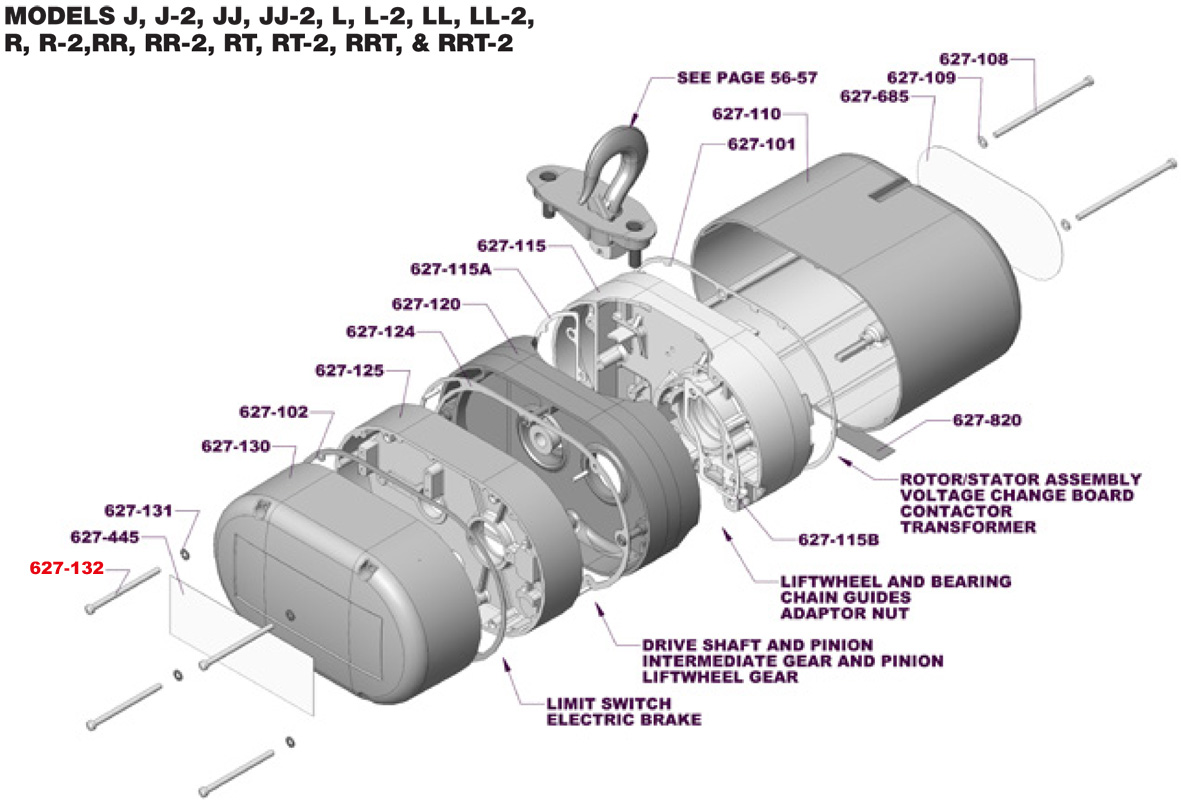 MODELS J, J-2, JJ, JJ-2, L, L-2, LL, LL-2, R, R-2,RR, RR-2, RT, RT-2, RRT, & RRT-2

SEE PAGE 56-57

627-108
627-109
627-685
627-110
627-101
627-115
627-115A
627-120
627-124
627-125
627-102
627-130
627-131
627-445
627-132
627-820

ROTOR/STATOR ASSEMBLY
VOLTAGE CHANGE BOARD
CONTACTOR
TRANSFORMER

627-115B

LIFTWHEEL AND BEARING
CHAIN GUIDES
ADAPTOR NUT

DRIVE SHAFT AND PINION
INTERMEDIATE GEAR AND PINION
LIFTWHEEL GEAR

LIMIT SWITCH
ELECTRIC BRAKE